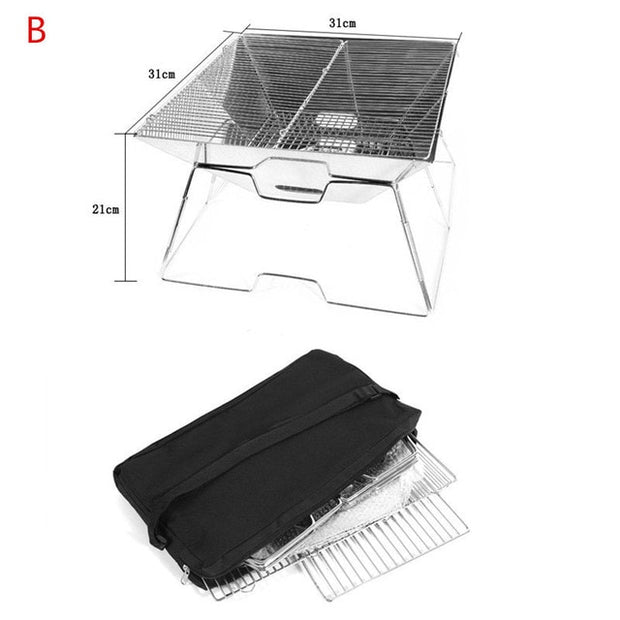 B

31cm

31cm

21cm